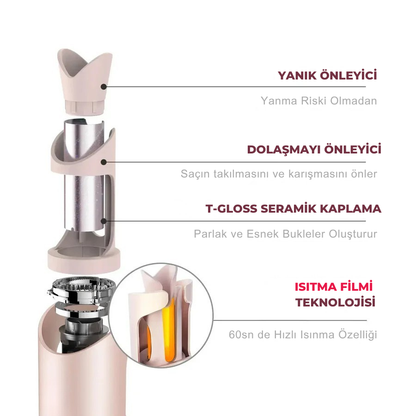 YANIK ÖNLEYİCİ

Yanma Riski Olmadan

DOLAŞMAYI ÖNLEYİCİ

Saçın takılmasını ve karışmasını önler

T-GLOSS SERAMİK KAPLAMA

Parlak ve Esnek Bukleler Oluşturur

ISITMA FİLMİ TEKNOLOJİSİ

60sn de Hızlı Isınma Özelliği